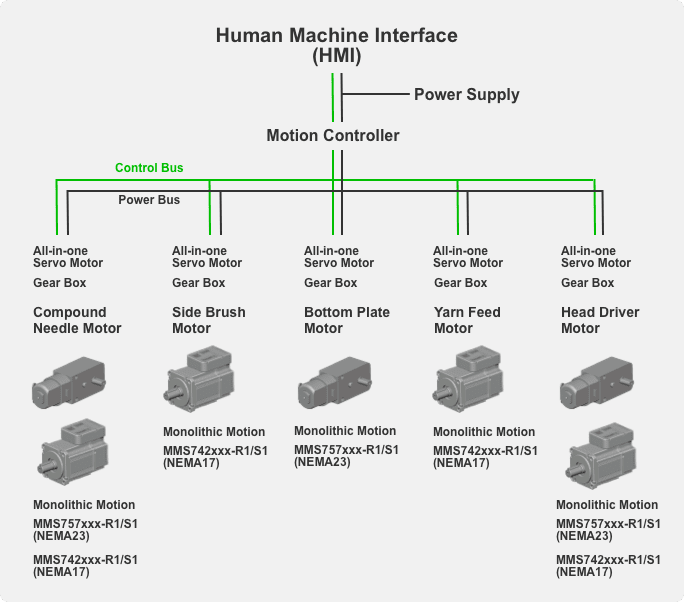 Human Machine Interface
(HMI)

Power Supply

Motion Controller

Control Bus

Power Bus

All-in-one
Servo Motor

Gear Box

Compound
Needle Motor

Monolithic Motion

MMS757xxx-R1/S1
(NEMA23)

MMS742xxx-R1/S1
(NEMA17)

All-in-one
Servo Motor

Gear Box

Side Brush
Motor

Monolithic Motion

MMS742xxx-R1/S1
(NEMA17)

All-in-one
Servo Motor

Gear Box

Bottom Plate
Motor

Monolithic Motion

MMS757xxx-R1/S1
(NEMA23)

All-in-one
Servo Motor

Gear Box

Yarn Feed
Motor

Monolithic Motion

MMS742xxx-R1/S1
(NEMA17)

All-in-one
Servo Motor

Gear Box

Head Driver
Motor

Monolithic Motion

MMS757xxx-R1/S1
(NEMA23)

MMS742xxx-R1/S1
(NEMA17)